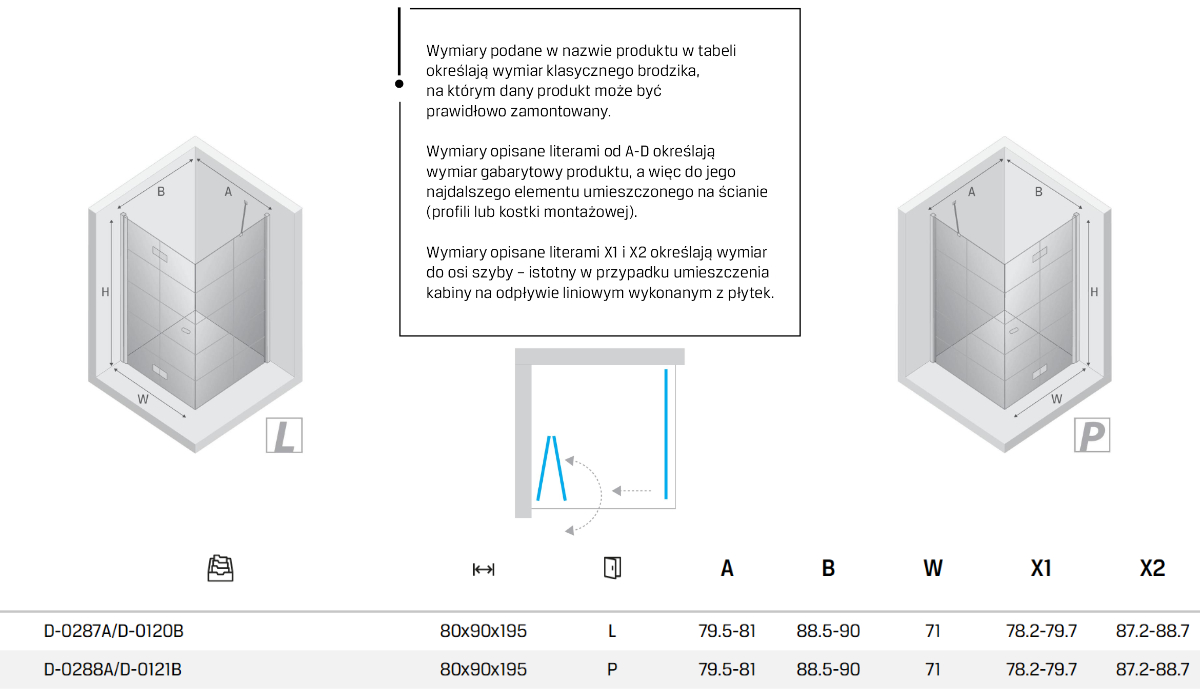 Wymiary podane w nazwie produktu w tabeli określają wymiar klasycznego brodzika, na którym dany produkt może być prawidłowo zamontowany.

Wymiary opisane literami od A-D określają wymiar gabarytowy produktu, a więc do jego najdalszego elementu umieszczonego na ścianie (profili lub kostki montażowej).

Wymiary opisane literami X1 i X2 określają wymiar do osi szyby – istotny w przypadku umieszczenia kabiny na odpływie liniowym wykonanym z płytek.

B A H W L

A B H W P

| | | | A | B | W | X1 | X2 |
|---|---|---|---|---|---|---|---|
| D-0287A/D-0120B | 80x90x195 | L | 79.5-81 | 88.5-90 | 71 | 78.2-79.7 | 87.2-88.7 |
| D-0288A/D-0121B | 80x90x195 | P | 79.5-81 | 88.5-90 | 71 | 78.2-79.7 | 87.2-88.7 |